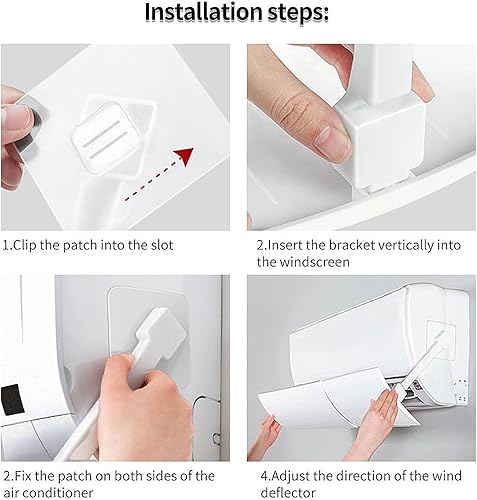 Installation steps:

1.Clip the patch into the slot

2.Insert the bracket vertically into the windscreen

2.Fix the patch on both sides of the air conditioner

4.Adjust the direction of the wind deflector