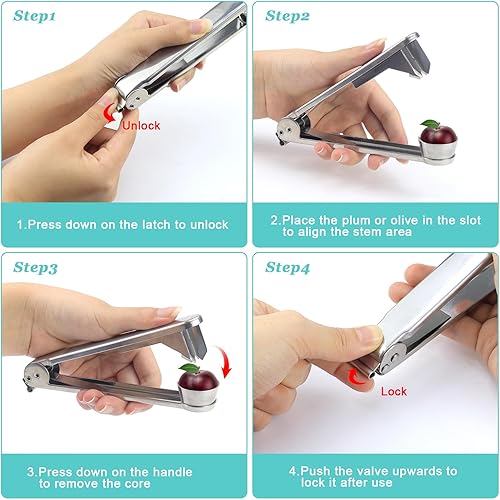 Step1

Unlock

1.Press down on the latch to unlock

Step2

2.Place the plum or olive in the slot to align the stem area

Step3

3.Press down on the handle to remove the core

Step4

Lock

4.Push the valve upwards to lock it after use