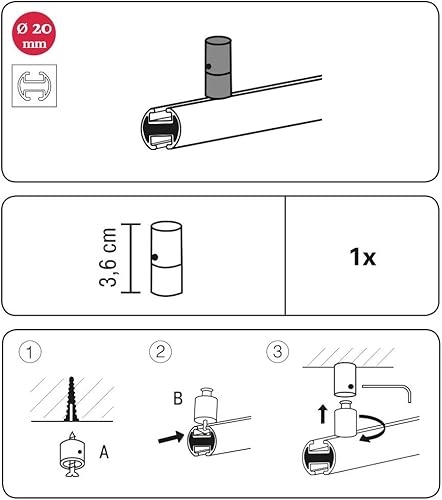 Ø 20 mm

3,6 cm

1x

1

A

2

B

3