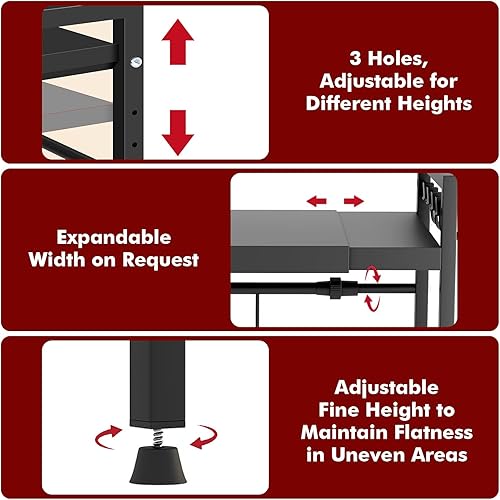 3 Holes, Adjustable for Different Heights

Expandable Width on Request

Adjustable Fine Height to Maintain Flatness in Uneven Areas