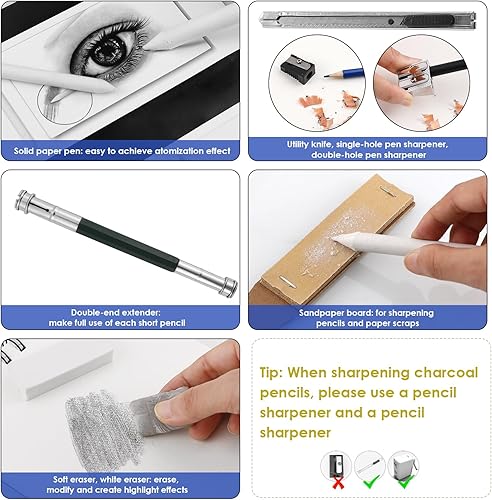 Solid paper pen: easy to achieve atomization effect

Utility knife, single-hole pen sharpener, double-hole pen sharpener

Double-end extender: make full use of each short pencil

Sandpaper board: for sharpening pencils and paper scraps

Soft eraser, white eraser: erase, modify and create highlight effects

Tip: When sharpening charcoal pencils, please use a pencil sharpener and a pencil sharpener