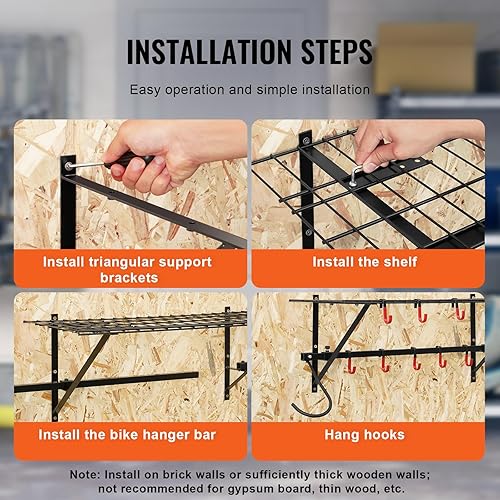 INSTALLATION STEPS

Easy operation and simple installation

Install triangular support brackets

Install the shelf

Install the bike hanger bar

Hang hooks

Note: Install on brick walls or sufficiently thick wooden walls; not recommended for gypsum board, thin wood, etc.