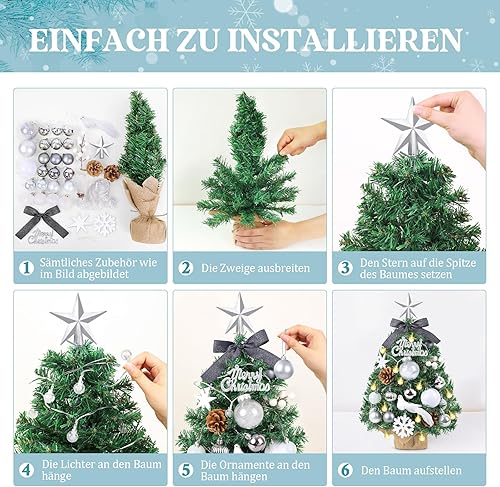 EINFACH ZU INSTALLIEREN

Merry Christmas

1 Sämtliches Zubehör wie im Bild abgebildet

2 Die Zweige ausbreiten

3 Den Stern auf die Spitze des Baumes setzen

4 Die Lichter an den Baum hänge

Merry Christmas

5 Die Ornamente an den Baum hängen

Merry Christmas

6 Den Baum aufstellen