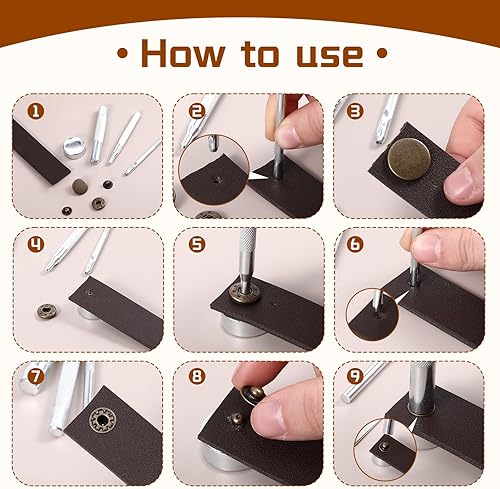 • How to use •

1

2

3

4

5

6

7

8

9