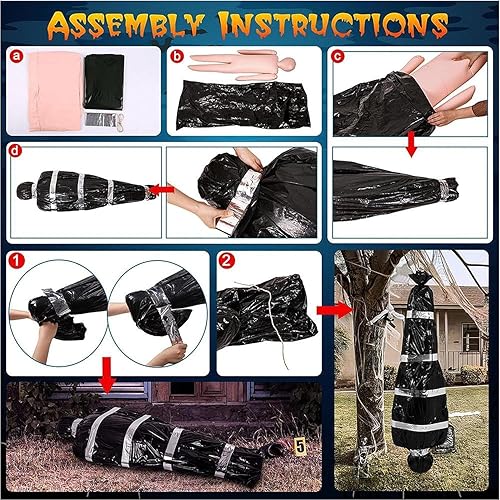 ASSEMBLY INSTRUCTIONS

a

b

c

d

1

2

5