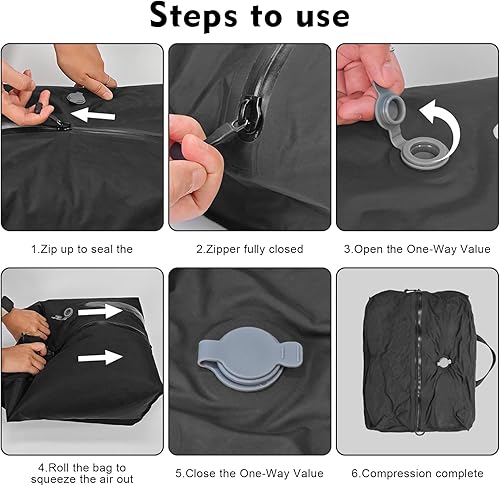 Steps to use

1.Zip up to seal the

2.Zipper fully closed

3.Open the One-Way Value

4.Roll the bag to squeeze the air out

5.Close the One-Way Value

6.Compression complete