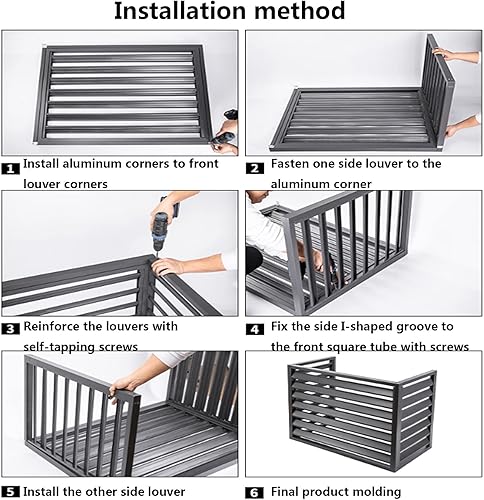 Installation method

1 Install aluminum corners to front louver corners

2 Fasten one side louver to the aluminum corner

3 Reinforce the louvers with self-tapping screws

4 Fix the side I-shaped groove to the front square tube with screws

5 Install the other side louver

6 Final product molding