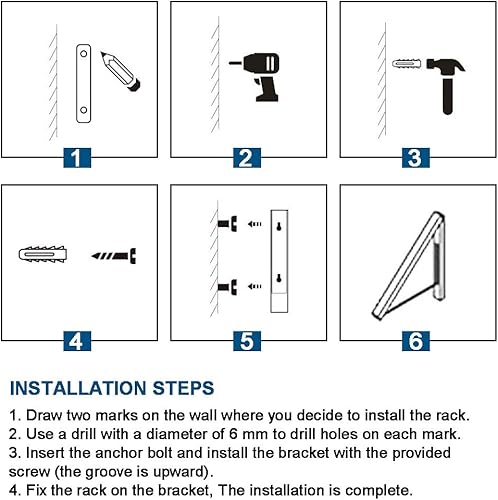 1

2

3

4

5

6

INSTALLATION STEPS

1. Draw two marks on the wall where you decide to install the rack.
2. Use a drill with a diameter of 6 mm to drill holes on each mark.
3. Insert the anchor bolt and install the bracket with the provided screw (the groove is upward).
4. Fix the rack on the bracket, The installation is complete.