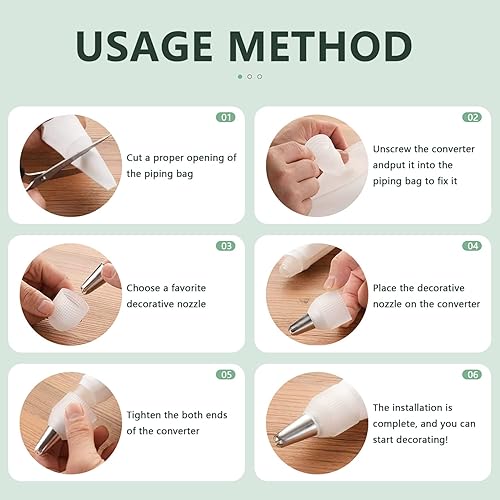 USAGE METHOD

01

Cut a proper opening of the piping bag

02

Unscrew the converter andput it into the piping bag to fix it

03

Choose a favorite decorative nozzle

04

Place the decorative nozzle on the converter

05

Tighten the both ends of the converter

06

The installation is complete, and you can start decorating!