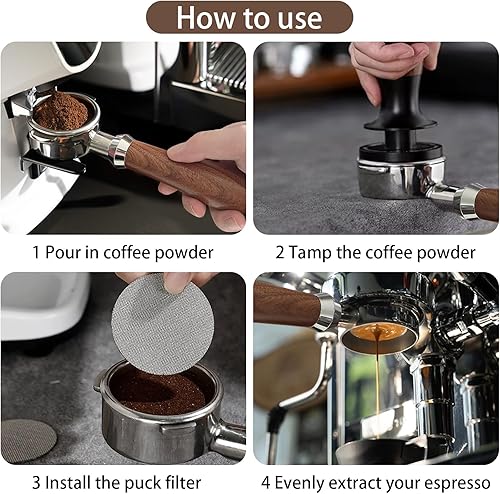 How to use

1 Pour in coffee powder

2 Tamp the coffee powder

3 Install the puck filter

4 Evenly extract your espresso