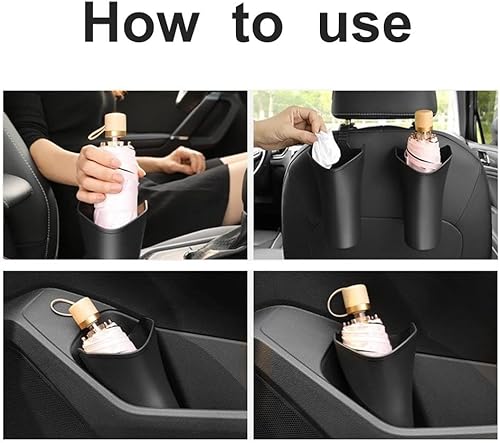 How to use