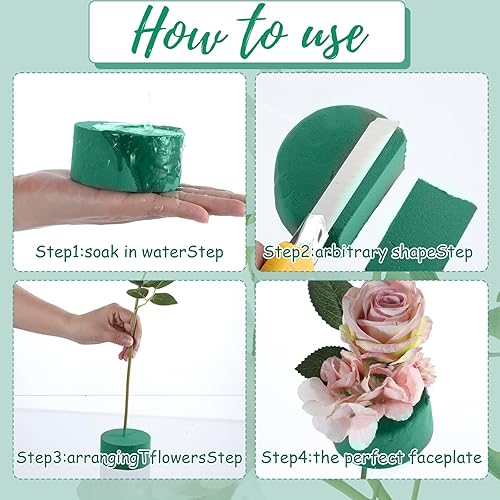 How to use

Step1:soak in waterStep

Step2:arbitrary shapeStep

Step3:arrangingTflowersStep

Step4:the perfect faceplate