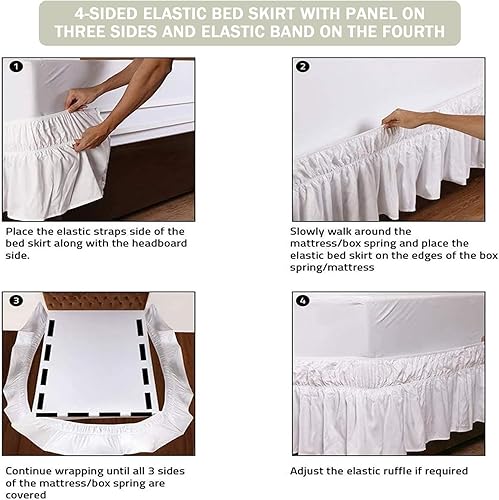 4-SIDED ELASTIC BED SKIRT WITH PANEL ON THREE SIDES AND ELASTIC BAND ON THE FOURTH

1

Place the elastic straps side of the bed skirt along with the headboard side.

2

Slowly walk around the mattress/box spring and place the elastic bed skirt on the edges of the box spring/mattress

3

Continue wrapping until all 3 sides of the mattress/box spring are covered

4

Adjust the elastic ruffle if required