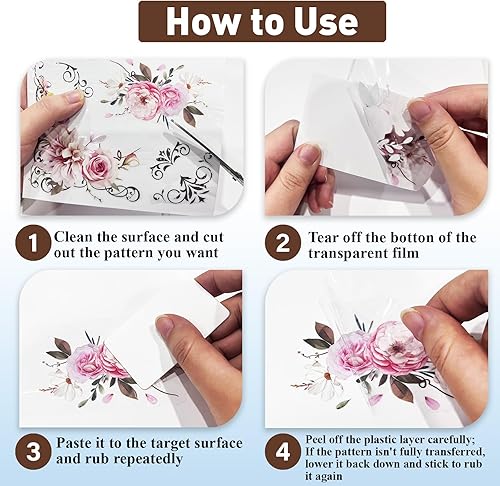 How to Use

1 Clean the surface and cut out the pattern you want

2 Tear off the botton of the transparent film

3 Paste it to the target surface and rub repeatedly

4 Peel off the plastic layer carefully; If the pattern isn't fully transferred, lower it back down and stick to rub it again