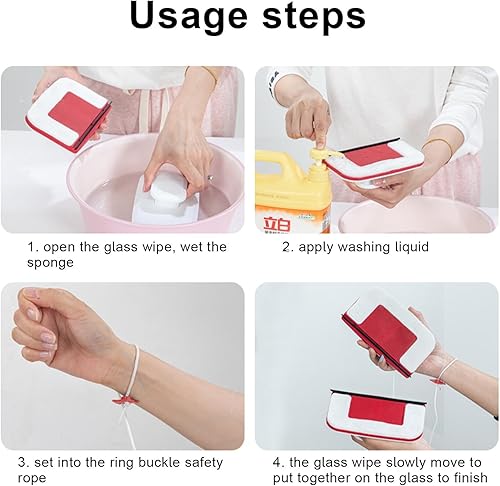 Usage steps

立白

1. open the glass wipe, wet the sponge

2. apply washing liquid

3. set into the ring buckle safety rope

4. the glass wipe slowly move to put together on the glass to finish