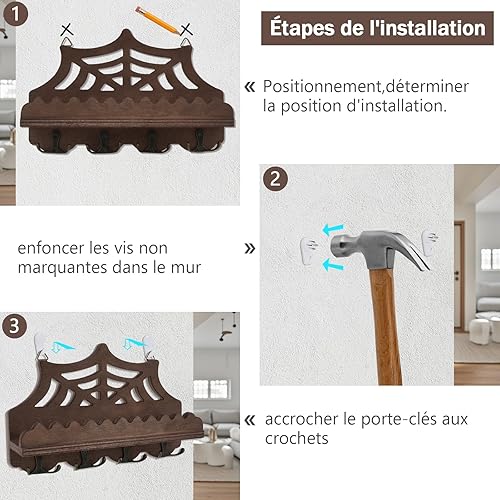 1

Étapes de l'installation

« Positionnement,déterminer la position d'installation.

2

enfoncer les vis non marquantes dans le mur

»

3

« accrocher le porte-clés aux crochets