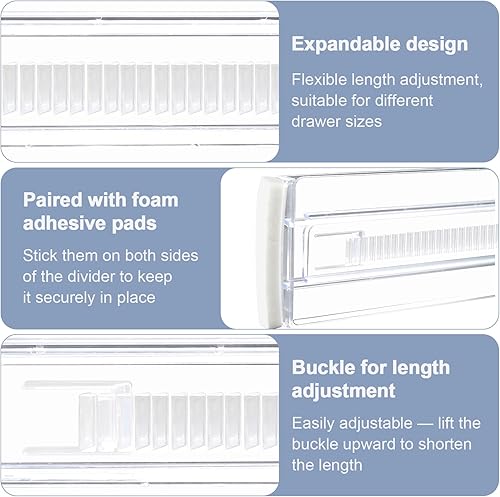 Expandable design

Flexible length adjustment, suitable for different drawer sizes

Paired with foam adhesive pads

Stick them on both sides of the divider to keep it securely in place

Buckle for length adjustment

Easily adjustable — lift the buckle upward to shorten the length