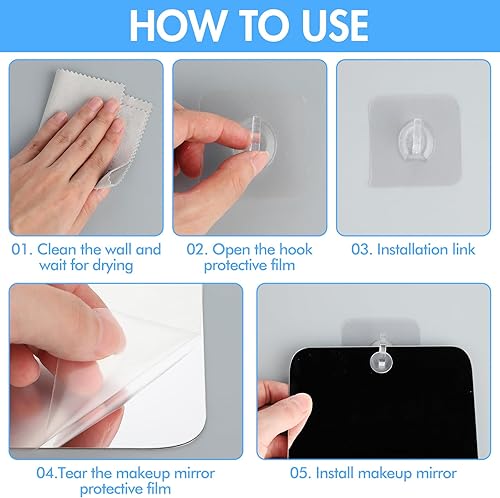 HOW TO USE

01. Clean the wall and wait for drying

02. Open the hook protective film

03. Installation link

04.Tear the makeup mirror protective film

05. Install makeup mirror