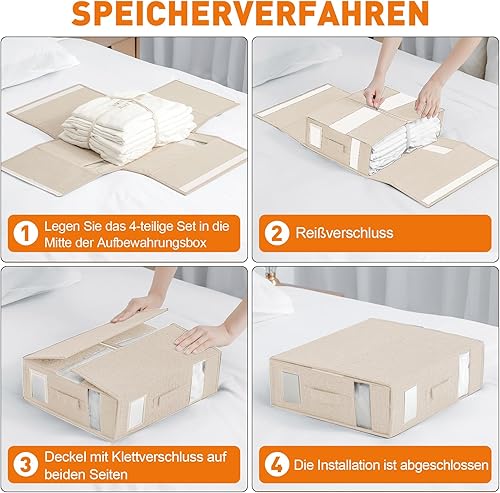 SPEICHERVERFAHREN

1 Legen Sie das 4-teilige Set in die Mitte der Aufbewahrungsbox

2 Reißverschluss

3 Deckel mit Klettverschluss auf beiden Seiten

4 Die Installation ist abgeschlossen