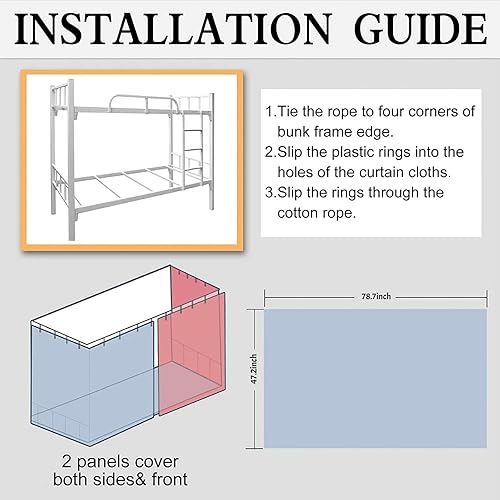 INSTALLATION GUIDE

1.Tie the rope to four corners of bunk frame edge.
2.Slip the plastic rings into the holes of the curtain cloths.
3.Slip the rings through the cotton rope.

78.7inch

47.2inch

2 panels cover both sides& front