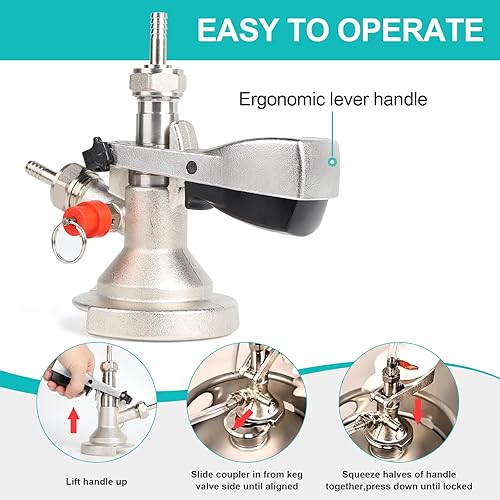 EASY TO OPERATE

Ergonomic lever handle

Lift handle up

Slide coupler in from keg valve side until aligned

Squeeze halves of handle together,press down until locked