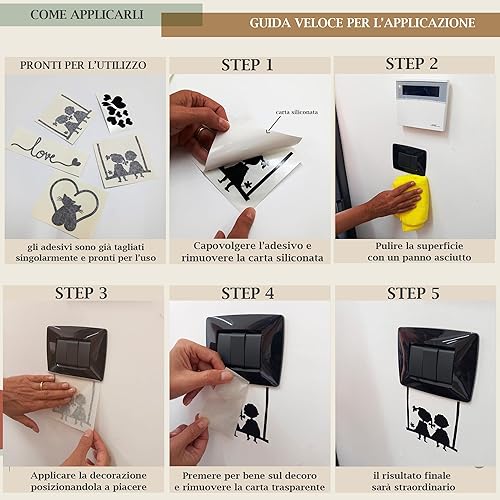 COME APPLICARLI

GUIDA VELOCE PER L'APPLICAZIONE

PRONTI PER L'UTILIZZO

love

gli adesivi sono già tagliati singolarmente e pronti per l'uso

STEP 1

carta siliconata

Capovolgere l'adesivo e rimuovere la carta siliconata

STEP 2

Pulire la superficie con un panno asciutto

STEP 3

Applicare la decorazione posizionandola a piacere

STEP 4

Premere per bene sul decoro e rimuovere la carta trasparente

STEP 5

il risultato finale sarà straordinario