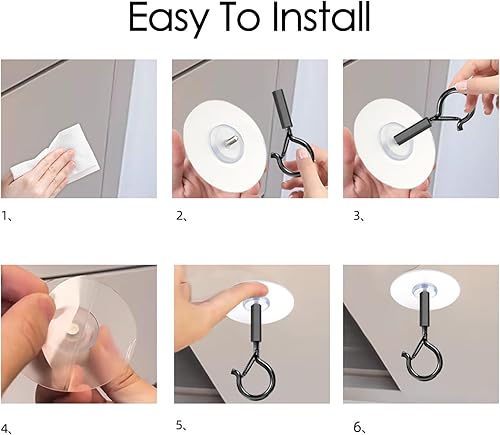 Easy To Install

1、

2、

3、

4、

5、

6、