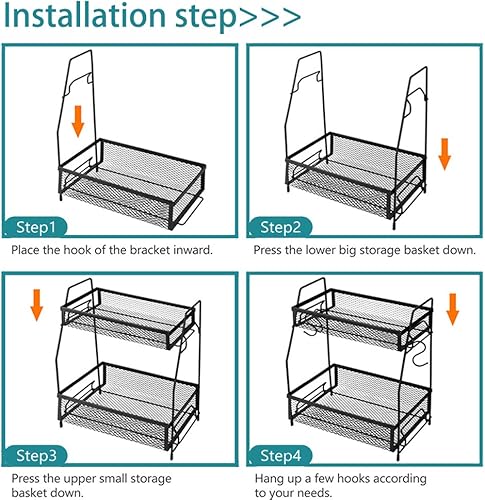 Installation step>>>

Step1

Place the hook of the bracket inward.

Step2

Press the lower big storage basket down.

Step3

Press the upper small storage basket down.

Step4

Hang up a few hooks according to your needs.