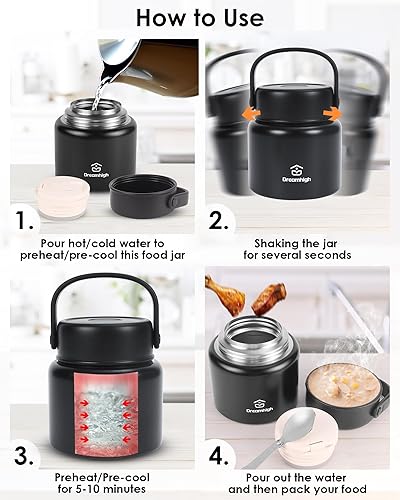 How to Use

Dreamhigh

1.

Pour hot/cold water to preheat/pre-cool this food jar

Dreamhigh

2.

Shaking the jar for several seconds

3.

Preheat/Pre-cool for 5-10 minutes

Dreamhigh

4.

Pour out the water and then pack your food