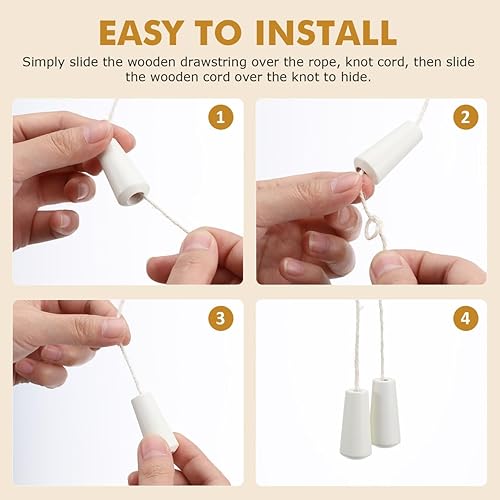 EASY TO INSTALL

Simply slide the wooden drawstring over the rope, knot cord, then slide the wooden cord over the knot to hide.

1

2

3

4