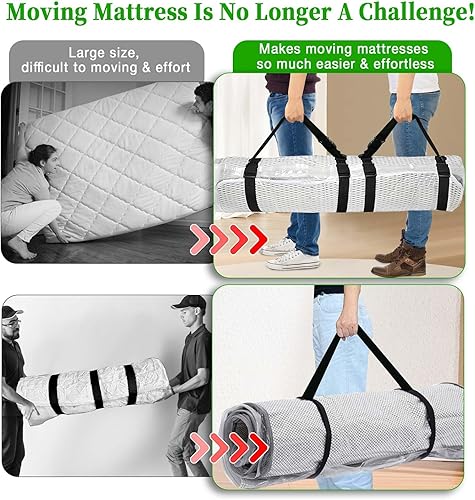 Moving Mattress Is No Longer A Challenge!

Large size, difficult to moving & effort

Makes moving mattresses so much easier & effortless