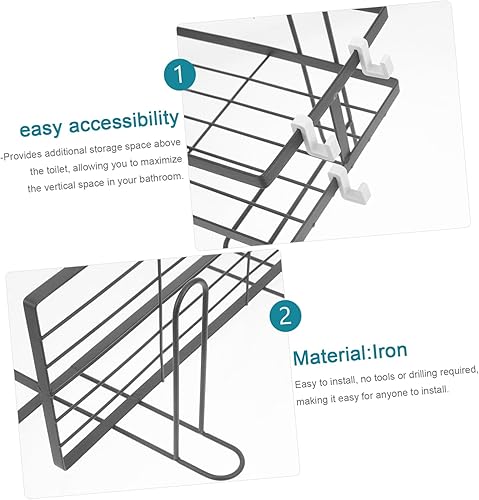 1

easy accessibility

-Provides additional storage space above the toilet, allowing you to maximize the vertical space in your bathroom.

2

Material:Iron

Easy to install, no tools or drilling required, making it easy for anyone to install.