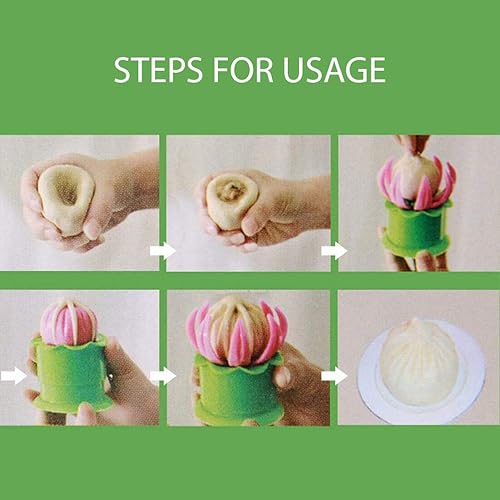 STEPS FOR USAGE