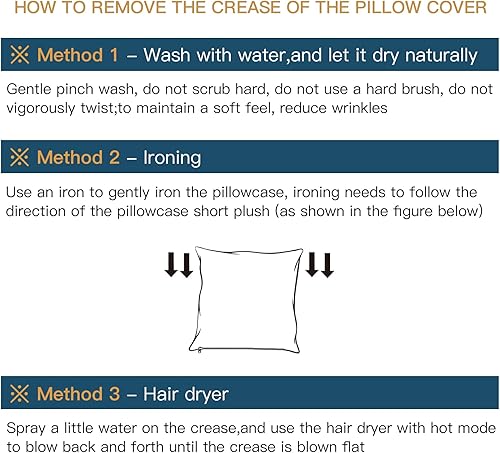 HOW TO REMOVE THE CREASE OF THE PILLOW COVER

※ Method 1 – Wash with water,and let it dry naturally

Gentle pinch wash, do not scrub hard, do not use a hard brush, do not vigorously twist;to maintain a soft feel, reduce wrinkles

※ Method 2 – Ironing

Use an iron to gently iron the pillowcase, ironing needs to follow the direction of the pillowcase short plush (as shown in the figure below)

※ Method 3 – Hair dryer

Spray a little water on the crease,and use the hair dryer with hot mode to blow back and forth until the crease is blown flat