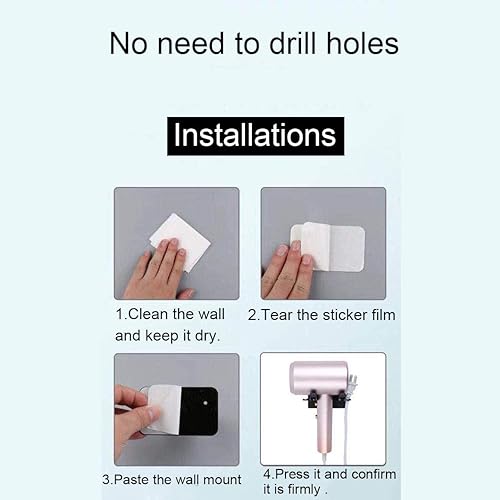 No need to drill holes

Installations

1.Clean the wall and keep it dry.

2.Tear the sticker film

3.Paste the wall mount

4.Press it and confirm it is firmly .