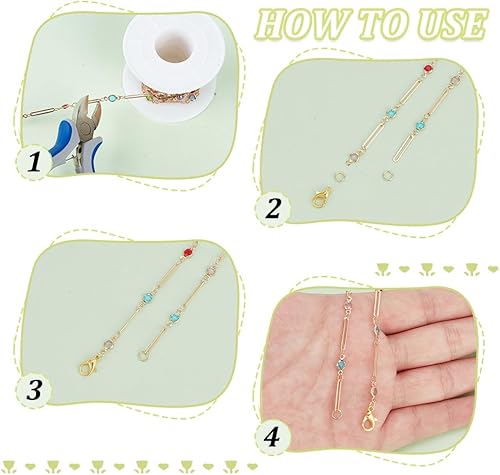 HOW TO USE

1

2

3

4