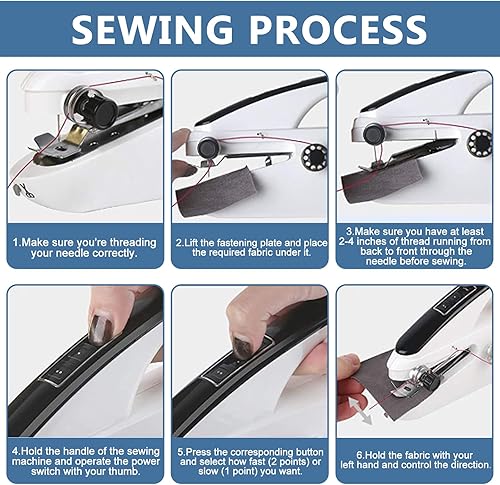 SEWING PROCESS

1.Make sure you're threading your needle correctly.

2.Lift the fastening plate and place the required fabric under it.

3.Make sure you have at least 2-4 inches of thread running from back to front through the needle before sewing.

4.Hold the handle of the sewing machine and operate the power switch with your thumb.

5.Press the corresponding button and select how fast (2 points) or slow (1 point) you want.

6.Hold the fabric with your left hand and control the direction.