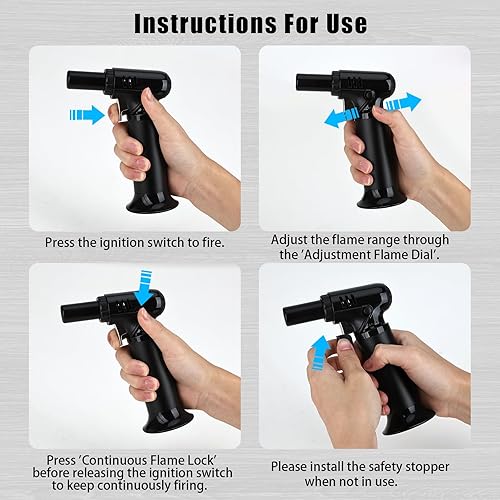 Instructions For Use

Press the ignition switch to fire.

Adjust the flame range through the 'Adjustment Flame Dial'.

Press 'Continuous Flame Lock' before releasing the ignition switch to keep continuously firing.

Please install the safety stopper when not in use.