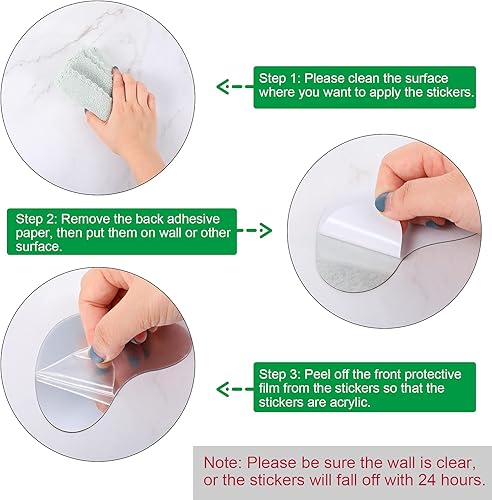 Step 1: Please clean the surface where you want to apply the stickers.

Step 2: Remove the back adhesive paper, then put them on wall or other surface.

Step 3: Peel off the front protective film from the stickers so that the stickers are acrylic.

Note: Please be sure the wall is clear, or the stickers will fall off with 24 hours.