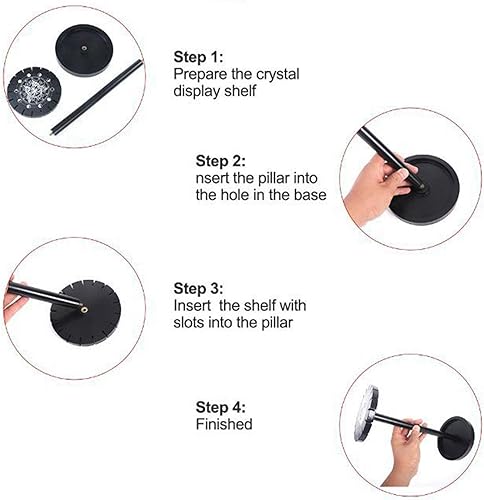 Step 1:
Prepare the crystal display shelf

Step 2:
nsert the pillar into the hole in the base

Step 3:
Insert  the shelf with slots into the pillar

Step 4:
Finished