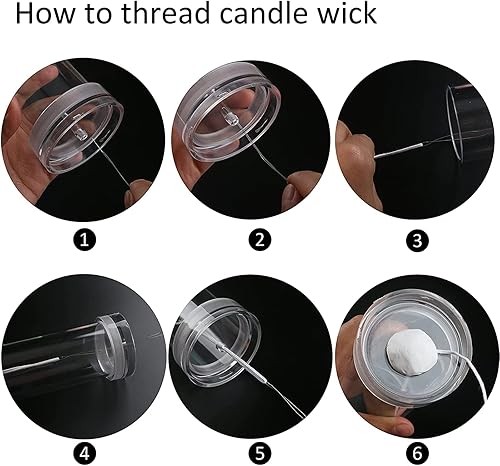 How to thread candle wick

1

2

3

4

5

6