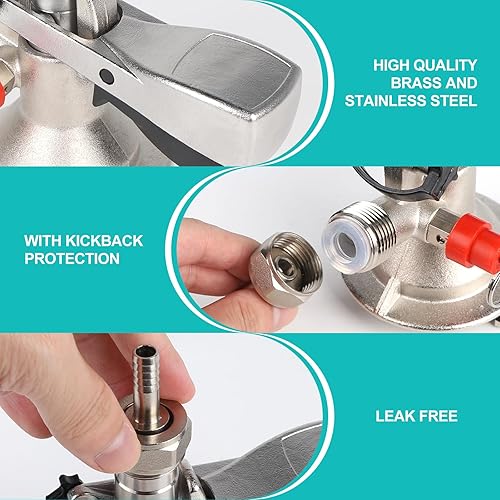 HIGH QUALITY BRASS AND STAINLESS STEEL

WITH KICKBACK PROTECTION

LEAK FREE