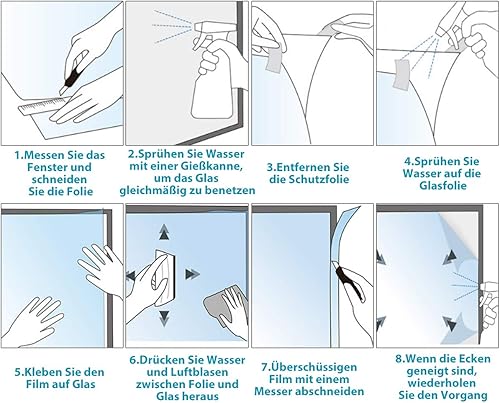 1.Messen Sie das Fenster und schneiden Sie die Folie

2.Sprühen Sie Wasser mit einer Gießkanne, um das Glas gleichmäßig zu benetzen

3.Entfernen Sie die Schutzfolie

4.Sprühen Sie Wasser auf die Glasfolie

5.Kleben Sie den Film auf Glas

6.Drücken Sie Wasser und Luftblasen zwischen Folie und Glas heraus

7.Überschüssigen Film mit einem Messer abschneiden

8.Wenn die Ecken geneigt sind, wiederholen Sie den Vorgang