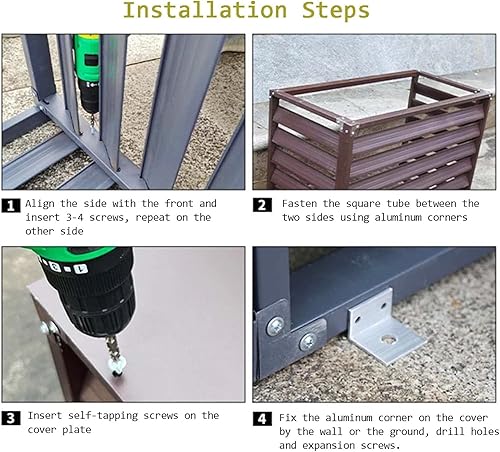 Installation Steps

1 Align the side with the front and insert 3-4 screws, repeat on the other side

2 Fasten the square tube between the two sides using aluminum corners

3 Insert self-tapping screws on the cover plate

4 Fix the aluminum corner on the cover by the wall or the ground, drill holes and expansion screws.