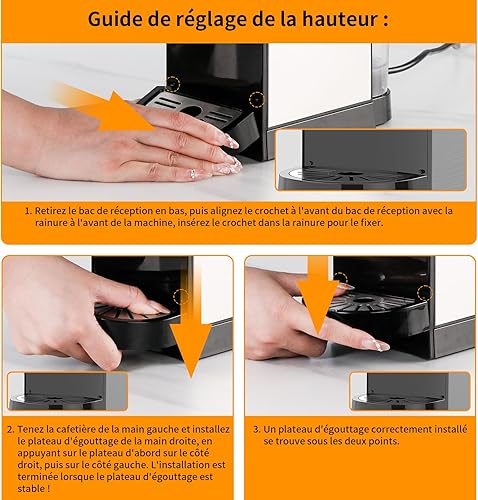 Guide de réglage de la hauteur :

1. Retirez le bac de réception en bas, puis alignez le crochet à l'avant du bac de réception avec la rainure à l'avant de la machine, insérez le crochet dans la rainure pour le fixer.

2. Tenez la cafetière de la main gauche et installez le plateau d'égouttage de la main droite, en appuyant sur le plateau d'abord sur le côté droit, puis sur le côté gauche. L'installation est terminée lorsque le plateau d'égouttage est stable !

3. Un plateau d'égouttage correctement installé se trouve sous les deux points.