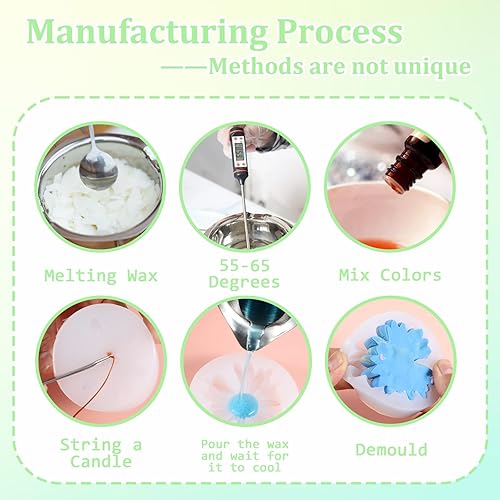 Manufacturing Process

——Methods are not unique

Melting Wax

55-65 Degrees

Mix Colors

String a Candle

Pour the wax and wait for it to cool

Demould