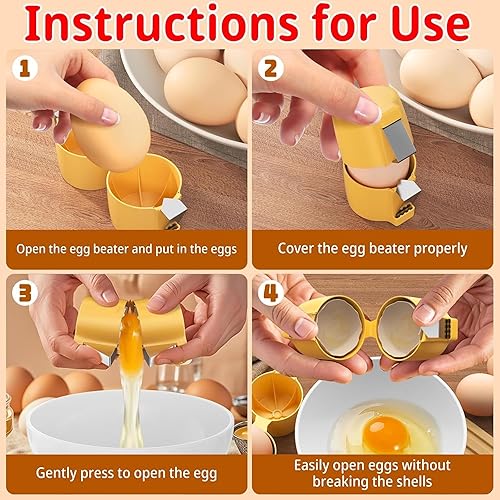 Instructions for Use

1

Open the egg beater and put in the eggs

2

Cover the egg beater properly

3

Gently press to open the egg

4

Easily open eggs without breaking the shells