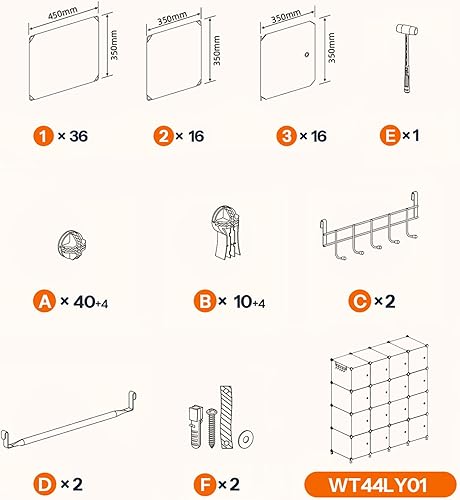 450mm
350mm

350mm
350mm

350mm
350mm

1 × 36
2 × 16
3 × 16
E × 1

A × 40+4
B × 10+4
C × 2

D × 2
F × 2
WT44LY01