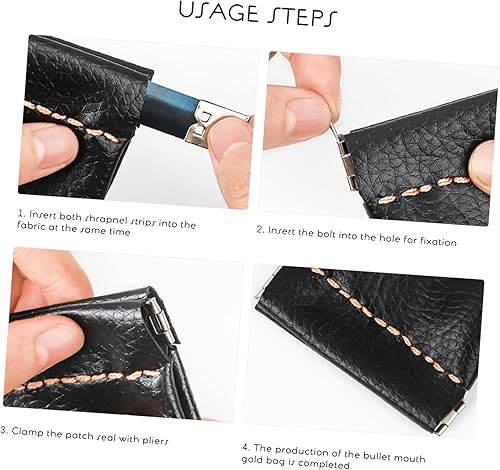 USAGE STEPS

1. Insert both shrapnel strips into the fabric at the same time

2. Insert the bolt into the hole for fixation

3. Clamp the patch seal with pliers

4. The production of the bullet mouth gold bag is completed