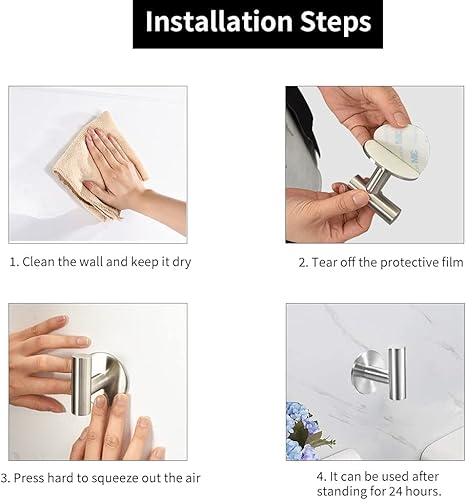 Installation Steps

1. Clean the wall and keep it dry

2. Tear off the protective film

3. Press hard to squeeze out the air

4. It can be used after standing for 24 hours.